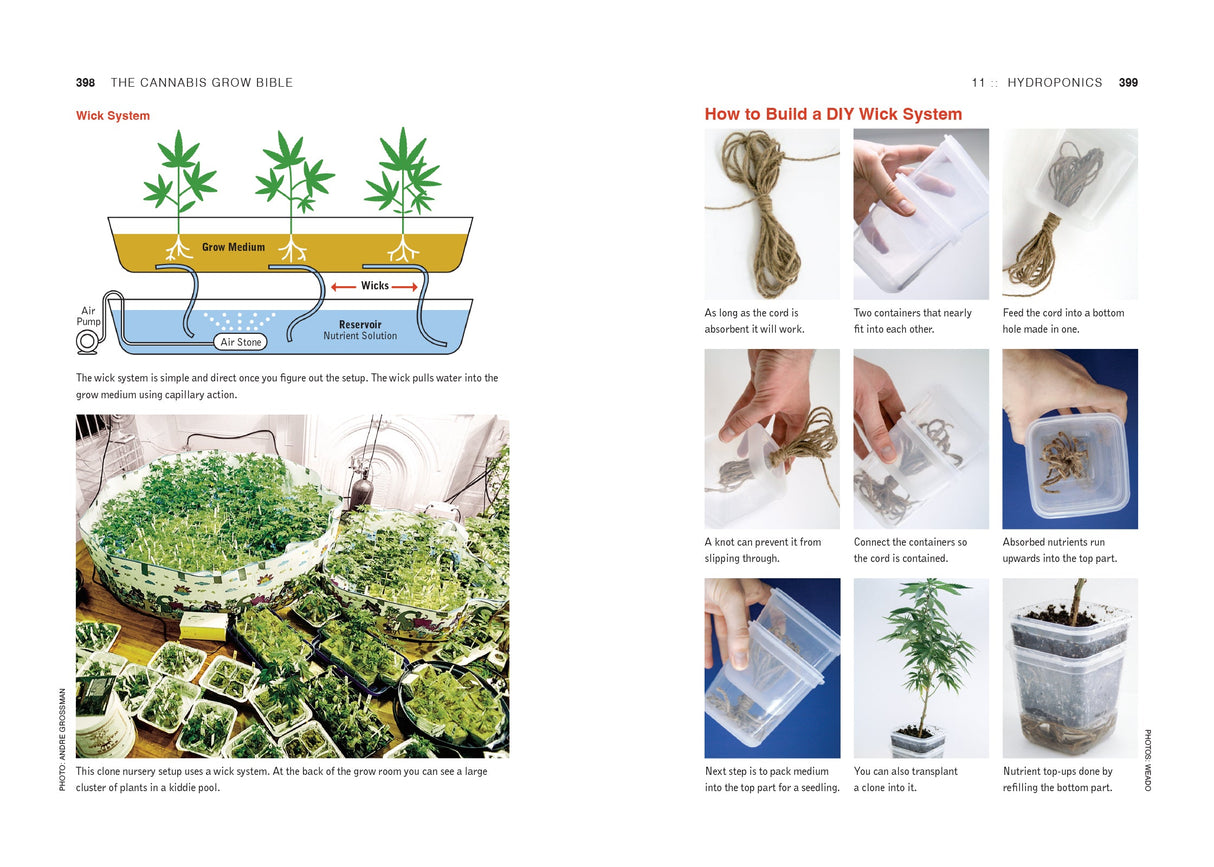 398 THE CANNABIS GROW BIBLE

Wick System

Grow Medium

Wicks

Air Pump

Air Stone

Reservoir
Nutrient Solution

The wick system is simple and direct once you figure out the setup. The wick pulls water into the grow medium using capillary action.

PHOTO: ANDRE GROSSMAN

This clone nursery setup uses a wick system. At the back of the grow room you can see a large cluster of plants in a kiddie pool.

11 :: HYDROPONICS 399

How to Build a DIY Wick System

As long as the cord is absorbent it will work.

Two containers that nearly fit into each other.

Feed the cord into a bottom hole made in one.

A knot can prevent it from slipping through.

Connect the containers so the cord is contained.

Absorbed nutrients run upwards into the top part.

Next step is to pack medium into the top part for a seedling.

You can also transplant a clone into it.

Nutrient top-ups done by refilling the bottom part.

PHOTOS: WEADO