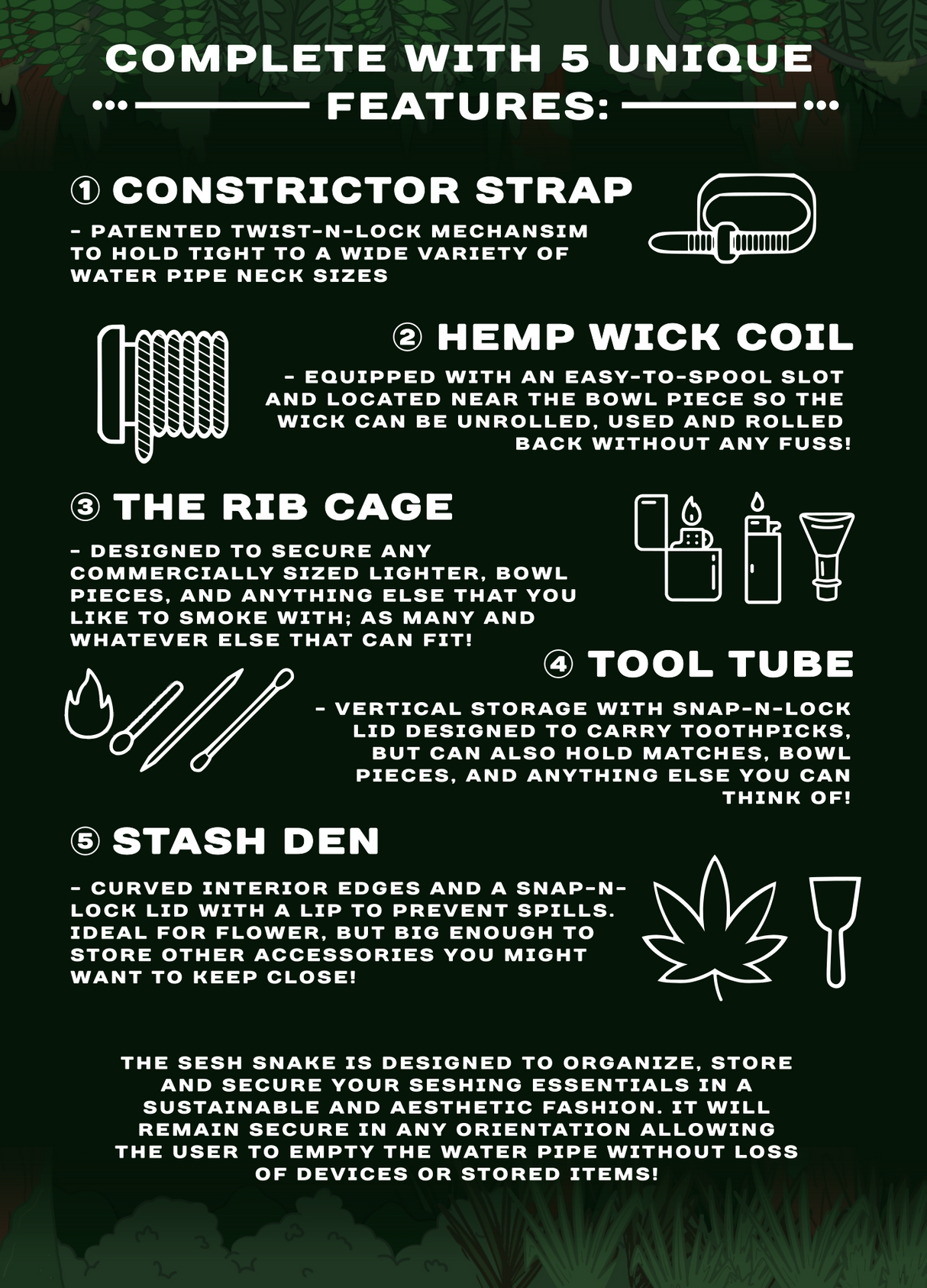 COMPLETE WITH 5 UNIQUE FEATURES:

① CONSTRICTOR STRAP

- PATENTED TWIST-N-LOCK MECHANSIM TO HOLD TIGHT TO A WIDE VARIETY OF WATER PIPE NECK SIZES

② HEMP WICK COIL

- EQUIPPED WITH AN EASY-TO-SPOOL SLOT AND LOCATED NEAR THE BOWL PIECE SO THE WICK CAN BE UNROLLED, USED AND ROLLED BACK WITHOUT ANY FUSS!

③ THE RIB CAGE

- DESIGNED TO SECURE ANY COMMERCIALLY SIZED LIGHTER, BOWL PIECES, AND ANYTHING ELSE THAT YOU LIKE TO SMOKE WITH; AS MANY AND WHATEVER ELSE THAT CAN FIT!

④ TOOL TUBE

- VERTICAL STORAGE WITH SNAP-N-LOCK LID DESIGNED TO CARRY TOOTHPICKS, BUT CAN ALSO HOLD MATCHES, BOWL PIECES, AND ANYTHING ELSE YOU CAN THINK OF!

⑤ STASH DEN

- CURVED INTERIOR EDGES AND A SNAP-N-LOCK LID WITH A LIP TO PREVENT SPILLS. IDEAL FOR FLOWER, BUT BIG ENOUGH TO STORE OTHER ACCESSORIES YOU MIGHT WANT TO KEEP CLOSE!

THE SESH SNAKE IS DESIGNED TO ORGANIZE, STORE AND SECURE YOUR SESHING ESSENTIALS IN A SUSTAINABLE AND AESTHETIC FASHION. IT WILL REMAIN SECURE IN ANY ORIENTATION ALLOWING THE USER TO EMPTY THE WATER PIPE WITHOUT LOSS OF DEVICES OR STORED ITEMS!