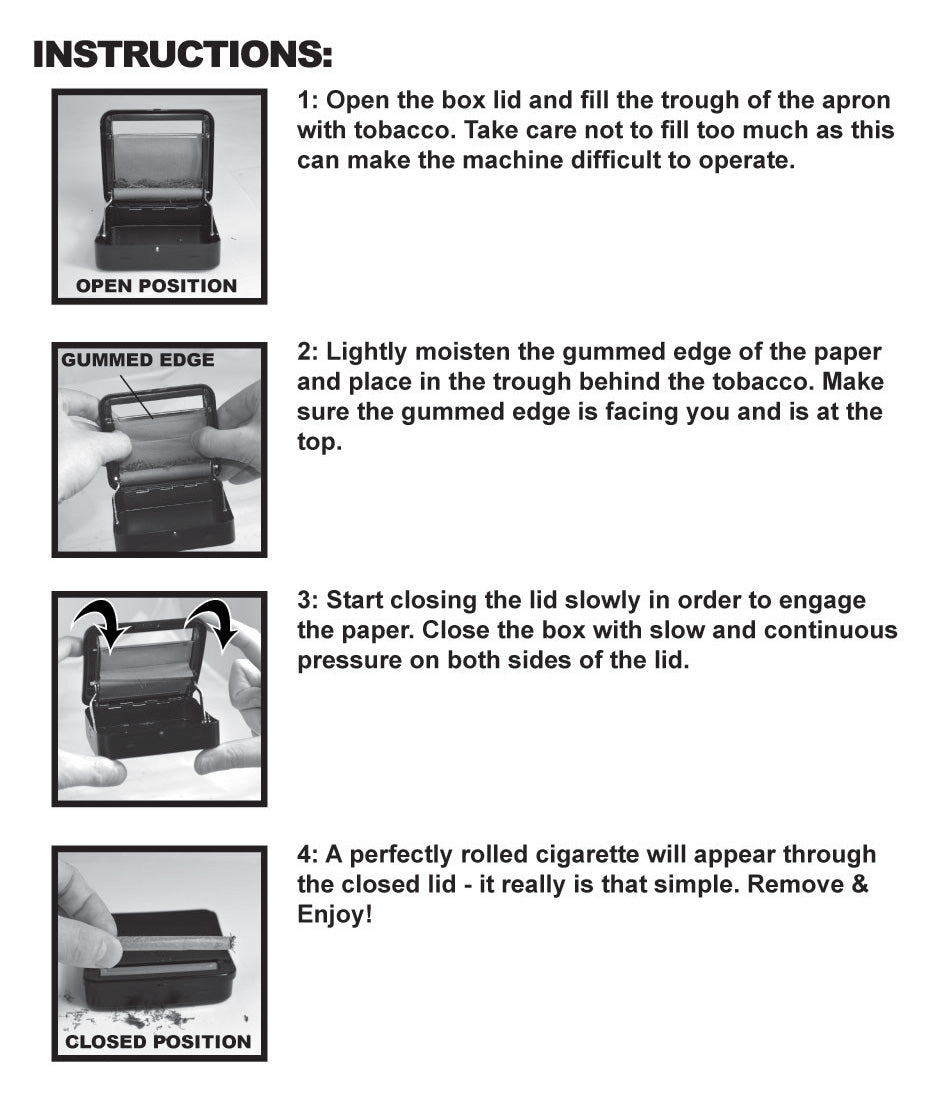 INSTRUCTIONS:

OPEN POSITION

1: Open the box lid and fill the trough of the apron with tobacco. Take care not to fill too much as this can make the machine difficult to operate.

GUMMED EDGE

2: Lightly moisten the gummed edge of the paper and place in the trough behind the tobacco. Make sure the gummed edge is facing you and is at the top.

3: Start closing the lid slowly in order to engage the paper. Close the box with slow and continuous pressure on both sides of the lid.

CLOSED POSITION

4: A perfectly rolled cigarette will appear through the closed lid - it really is that simple. Remove & Enjoy!