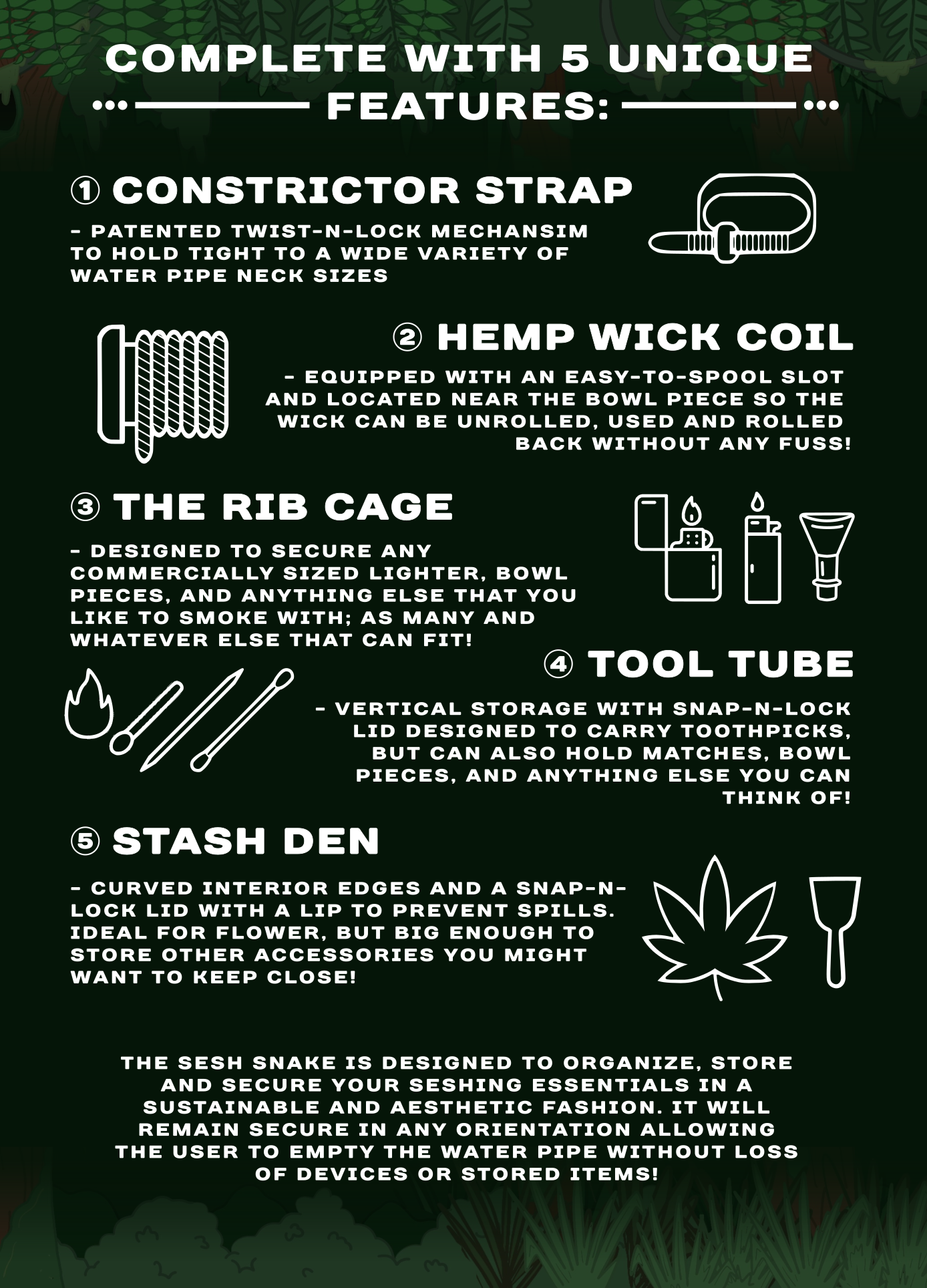 COMPLETE WITH 5 UNIQUE FEATURES:

① CONSTRICTOR STRAP

- PATENTED TWIST-N-LOCK MECHANSIM TO HOLD TIGHT TO A WIDE VARIETY OF WATER PIPE NECK SIZES

② HEMP WICK COIL

- EQUIPPED WITH AN EASY-TO-SPOOL SLOT AND LOCATED NEAR THE BOWL PIECE SO THE WICK CAN BE UNROLLED, USED AND ROLLED BACK WITHOUT ANY FUSS!

③ THE RIB CAGE

- DESIGNED TO SECURE ANY COMMERCIALLY SIZED LIGHTER, BOWL PIECES, AND ANYTHING ELSE THAT YOU LIKE TO SMOKE WITH; AS MANY AND WHATEVER ELSE THAT CAN FIT!

④ TOOL TUBE

- VERTICAL STORAGE WITH SNAP-N-LOCK LID DESIGNED TO CARRY TOOTHPICKS, BUT CAN ALSO HOLD MATCHES, BOWL PIECES, AND ANYTHING ELSE YOU CAN THINK OF!

⑤ STASH DEN

- CURVED INTERIOR EDGES AND A SNAP-N-LOCK LID WITH A LIP TO PREVENT SPILLS. IDEAL FOR FLOWER, BUT BIG ENOUGH TO STORE OTHER ACCESSORIES YOU MIGHT WANT TO KEEP CLOSE!

THE SESH SNAKE IS DESIGNED TO ORGANIZE, STORE AND SECURE YOUR SESHING ESSENTIALS IN A SUSTAINABLE AND AESTHETIC FASHION. IT WILL REMAIN SECURE IN ANY ORIENTATION ALLOWING THE USER TO EMPTY THE WATER PIPE WITHOUT LOSS OF DEVICES OR STORED ITEMS!